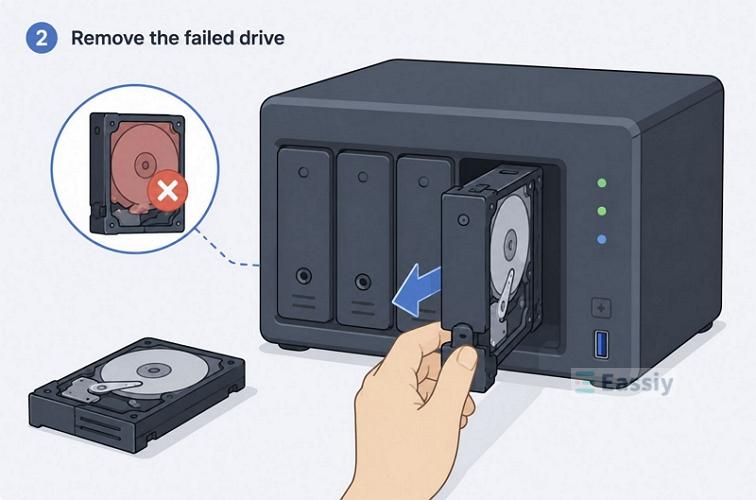 2 Remove the failed drive

Eassiy